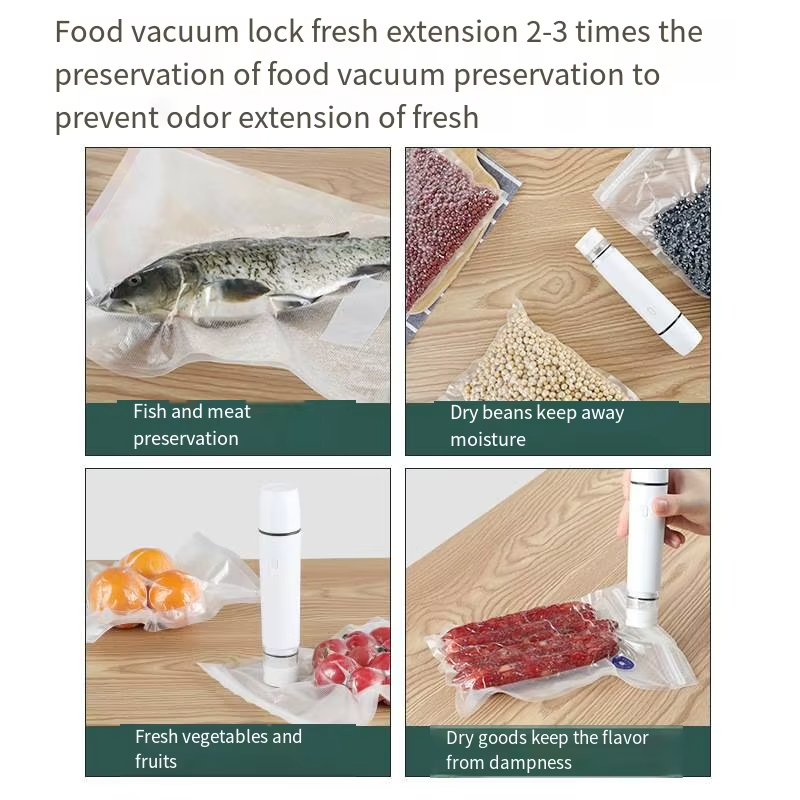 Food vacuum lock fresh extension 2-3 times the preservation of food vacuum preservation to prevent odor extension of fresh

Fish and meat preservation

Dry beans keep away moisture

Fresh vegetables and fruits

Dry goods keep the flavor from dampness